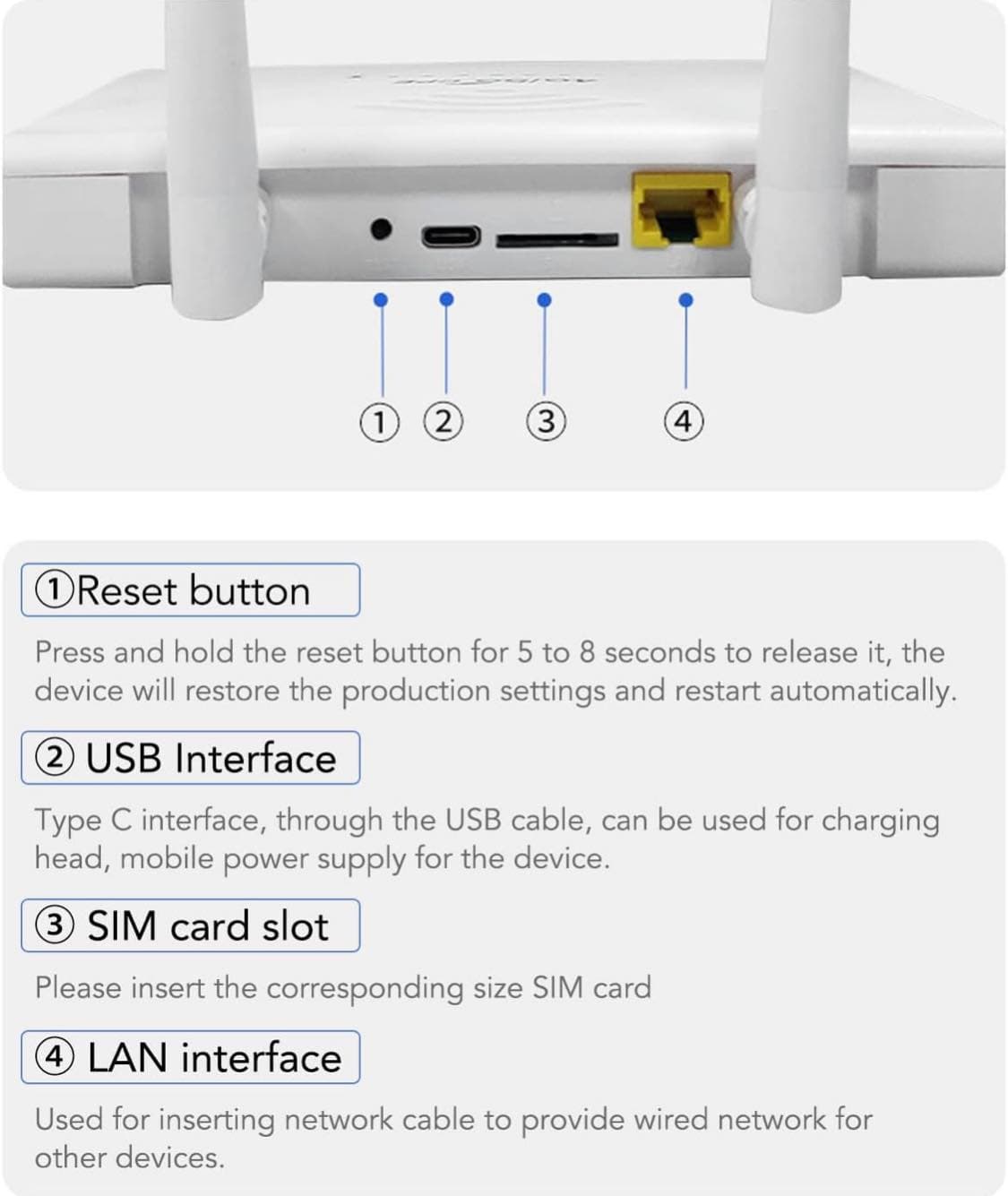 ① ② ③ ④

①Reset button

Press and hold the reset button for 5 to 8 seconds to release it, the device will restore the production settings and restart automatically.

② USB Interface

Type C interface, through the USB cable, can be used for charging head, mobile power supply for the device.

③ SIM card slot

Please insert the corresponding size SIM card

④ LAN interface

Used for inserting network cable to provide wired network for other devices.