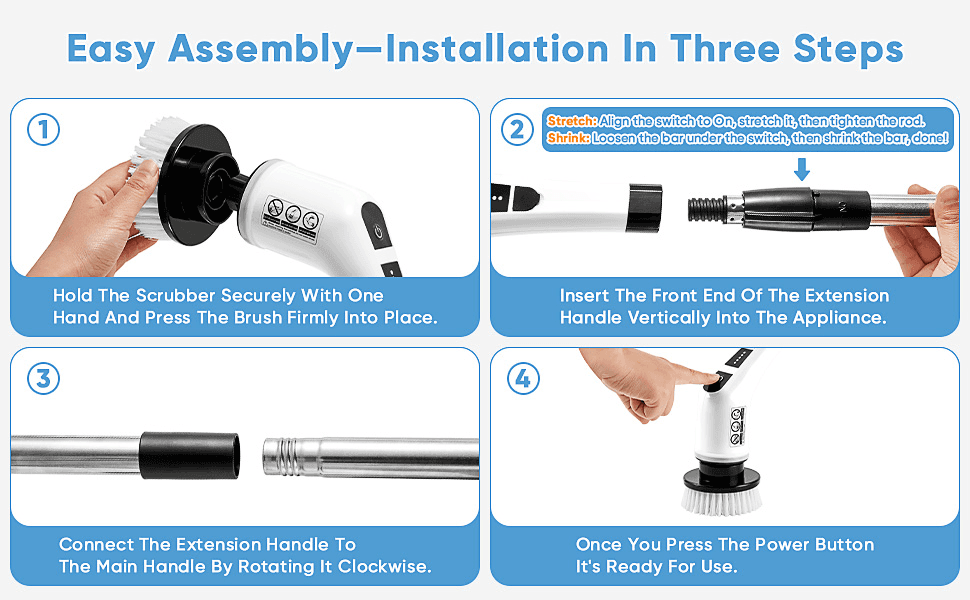 Easy Assembly—Installation In Three Steps

1

Hold The Scrubber Securely With One Hand And Press The Brush Firmly Into Place.

2

Stretch: Align the switch to On, stretch it, then tighten the rod.
Shrink: Loosen the bar under the switch, then shrink the bar, done!

Insert The Front End Of The Extension Handle Vertically Into The Appliance.

3

Connect The Extension Handle To The Main Handle By Rotating It Clockwise.

4

Once You Press The Power Button It's Ready For Use.