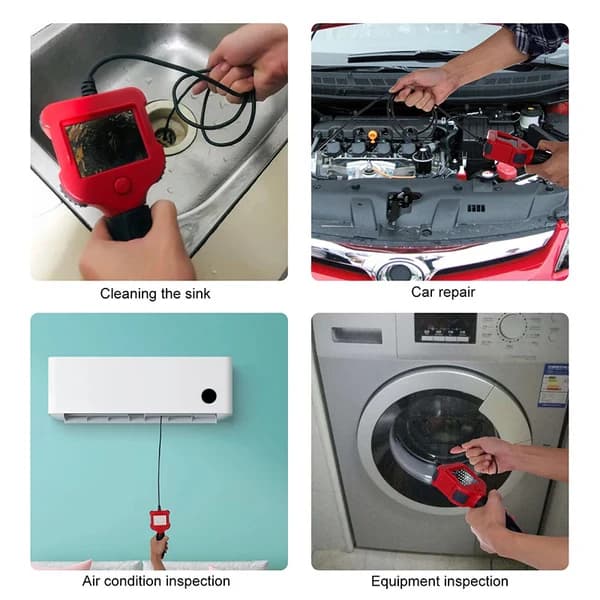 Cleaning the sink

Car repair

Air condition inspection

Equipment inspection